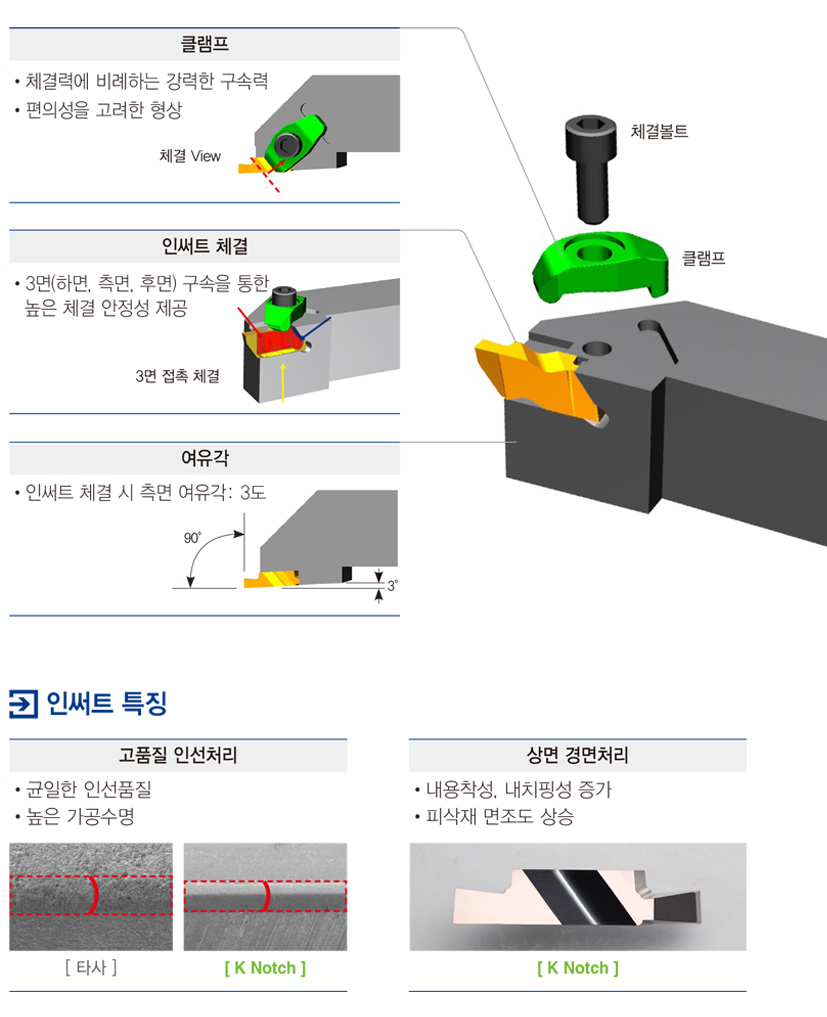 클램프

• 체결력에 비례하는 강력한 구속력
• 편의성을 고려한 형상

체결 View

인써트 체결

• 3면(하면, 측면, 후면) 구속을 통한 높은 체결 안정성 제공

3면 접촉 체결

여유각

• 인써트 체결 시 측면 여유각: 3도

90°

3°

체결볼트

클램프

인써트 특징

고품질 인선처리

• 균일한 인선품질
• 높은 가공수명

[ 타사 ]

[ K Notch ]

상면 경면처리

• 내용착성, 내치핑성 증가
• 피삭재 면조도 상승

[ K Notch ]